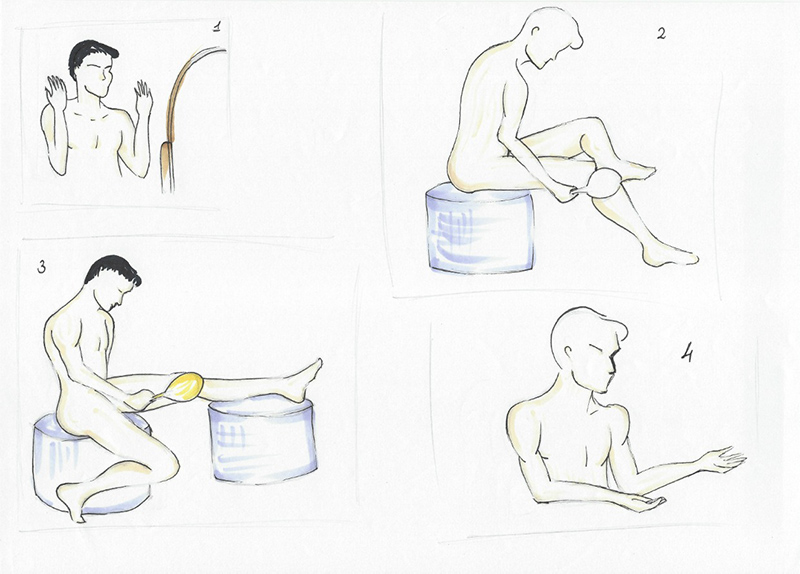 1

2

3

4